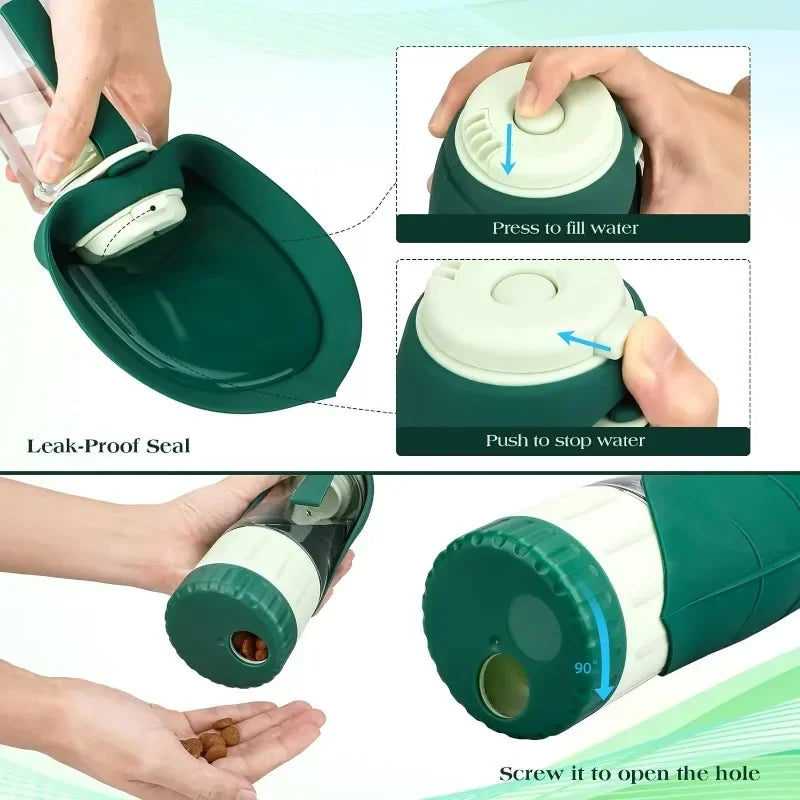 Press to fill water

Push to stop water

Leak-Proof Seal

90°

Screw it to open the hole